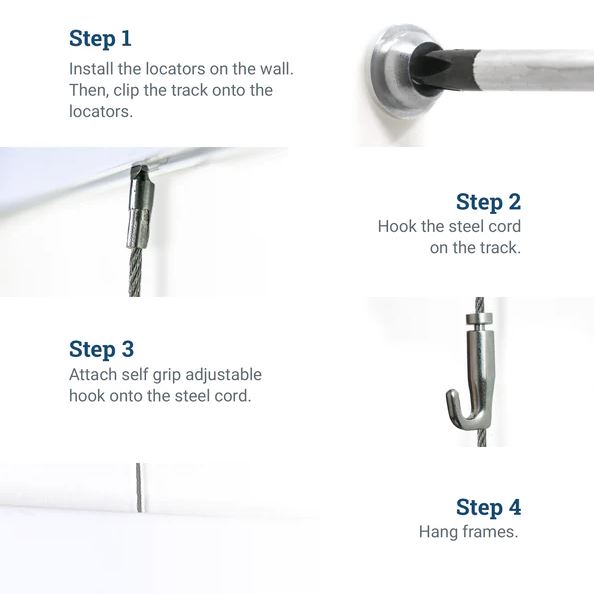 Step 1
Install the locators on the wall. Then, clip the track onto the locators.

Step 2
Hook the steel cord on the track.

Step 3
Attach self grip adjustable hook onto the steel cord.

Step 4
Hang frames.