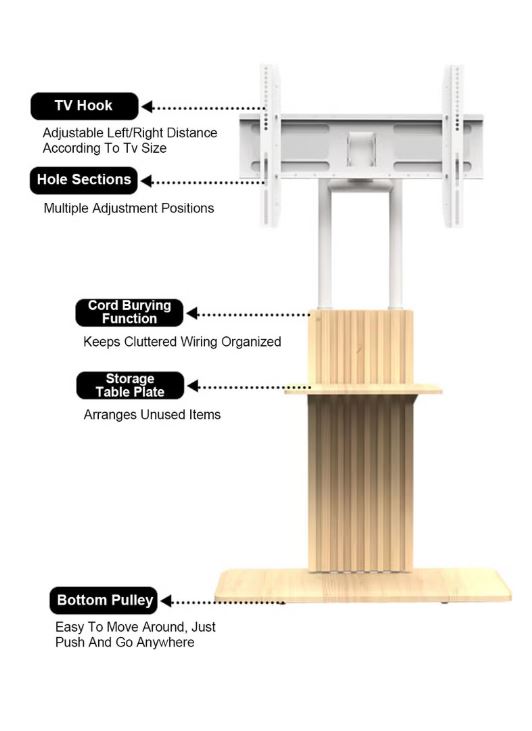 TV Hook

Adjustable Left/Right Distance According To Tv Size

Hole Sections

Multiple Adjustment Positions

Cord Burying Function

Keeps Cluttered Wiring Organized

Storage Table Plate

Arranges Unused Items

Bottom Pulley

Easy To Move Around, Just Push And Go Anywhere